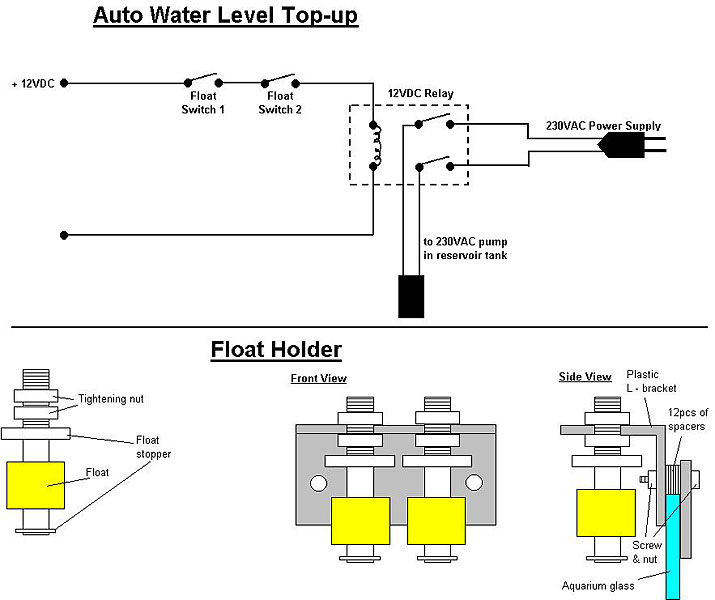 Auto Water Level Top-up

+ 12VDC

Float Switch 1

Float Switch 2

12VDC Relay

230VAC Power Supply

to 230VAC pump in reservoir tank

Float Holder

Tightening nut

Float stopper

Float

Front View

Side View

Plastic L - bracket

12pcs of spacers

Screw & nut

Aquarium glass